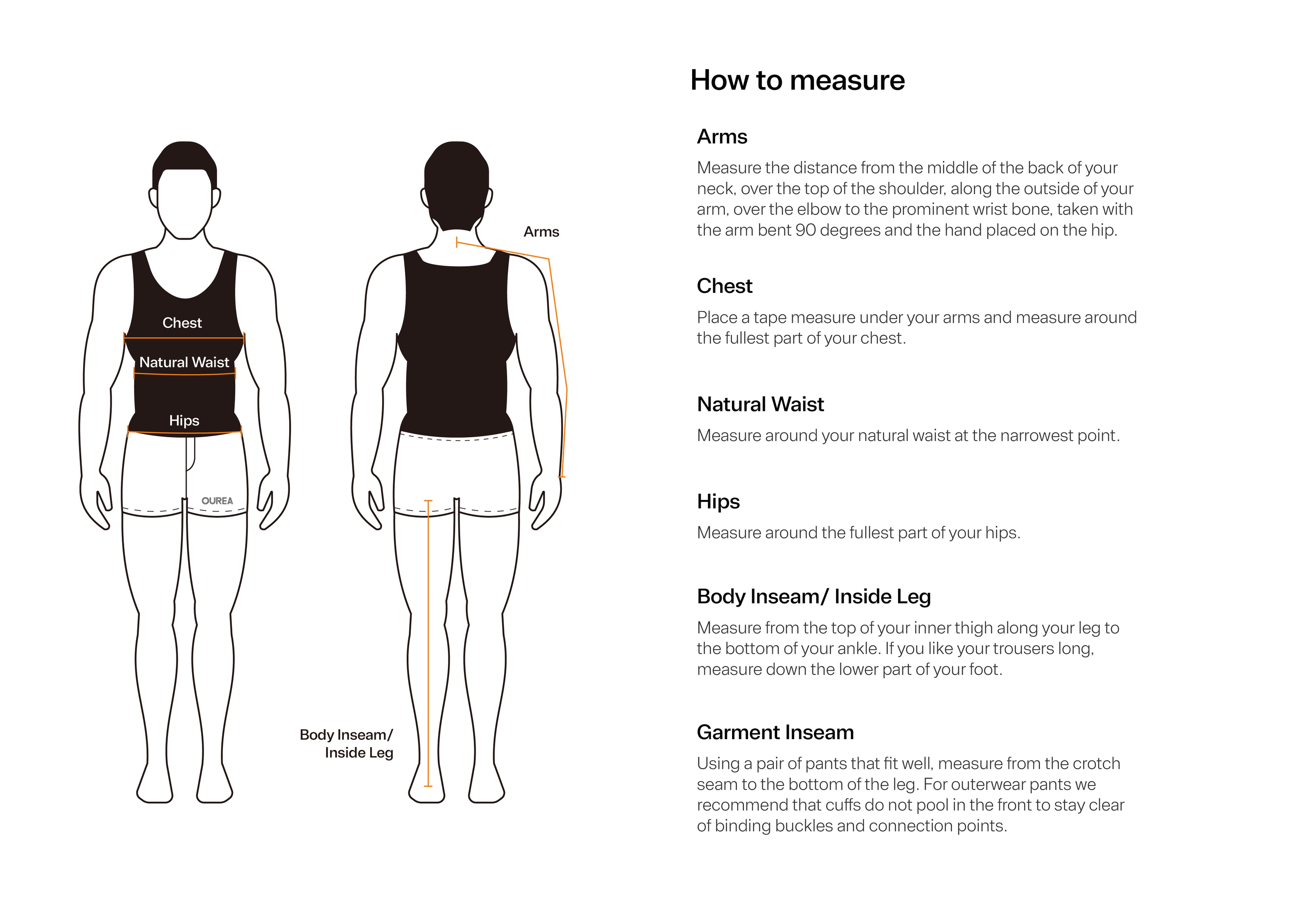 Chest

Natural Waist

Hips

OUREA

Arms

Body Inseam/ Inside Leg

How to measure

Arms

Measure the distance from the middle of the back of your neck, over the top of the shoulder, along the outside of your arm, over the elbow to the prominent wrist bone, taken with the arm bent 90 degrees and the hand placed on the hip.

Chest

Place a tape measure under your arms and measure around the fullest part of your chest.

Natural Waist

Measure around your natural waist at the narrowest point.

Hips

Measure around the fullest part of your hips.

Body Inseam/ Inside Leg

Measure from the top of your inner thigh along your leg to the bottom of your ankle. If you like your trousers long, measure down the lower part of your foot.

Garment Inseam

Using a pair of pants that fit well, measure from the crotch seam to the bottom of the leg. For outerwear pants we recommend that cuffs do not pool in the front to stay clear of binding buckles and connection points.